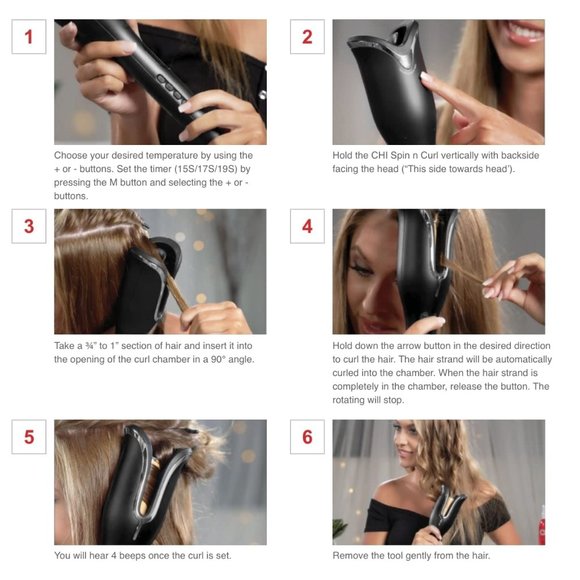 1

Choose your desired temperature by using the + or - buttons. Set the timer (15S/17S/19S) by pressing the M button and selecting the + or - buttons.

2

Hold the CHI Spin n Curl vertically with backside facing the head ('This side towards head').

3

Take a ¾" to 1" section of hair and insert it into the opening of the curl chamber in a 90° angle.

4

Hold down the arrow button in the desired direction to curl the hair. The hair strand will be automatically curled into the chamber. When the hair strand is completely in the chamber, release the button. The rotating will stop.

5

You will hear 4 beeps once the curl is set.

6

Remove the tool gently from the hair.